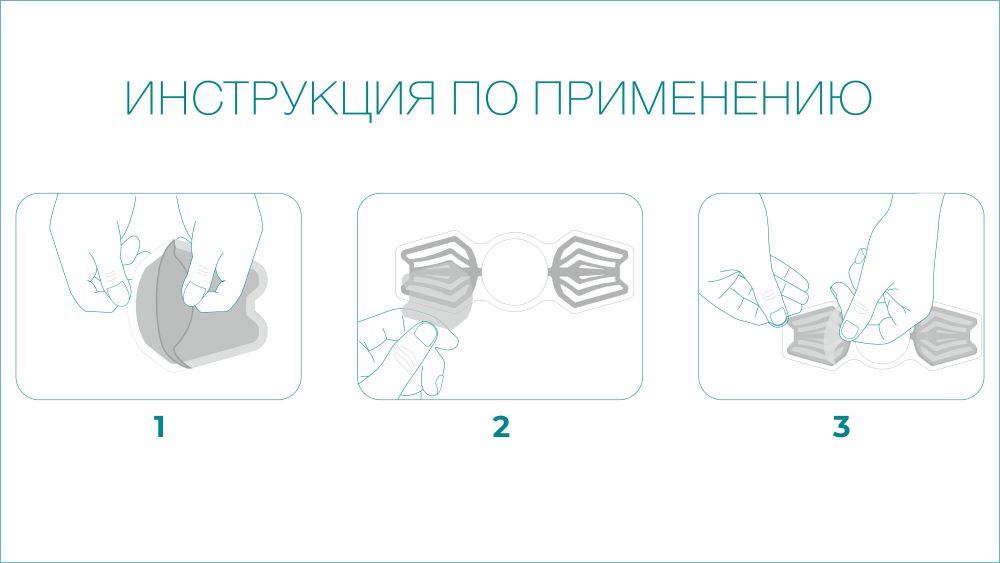 ИНСТРУКЦИЯ ПО ПРИМЕНЕНИЮ

1

2

3