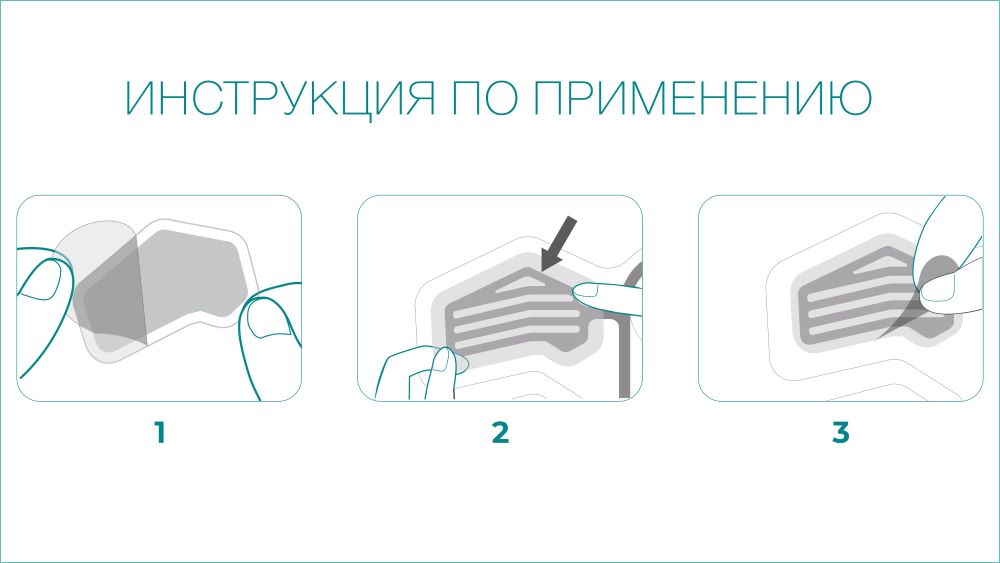 ИНСТРУКЦИЯ ПО ПРИМЕНЕНИЮ

1

2

3